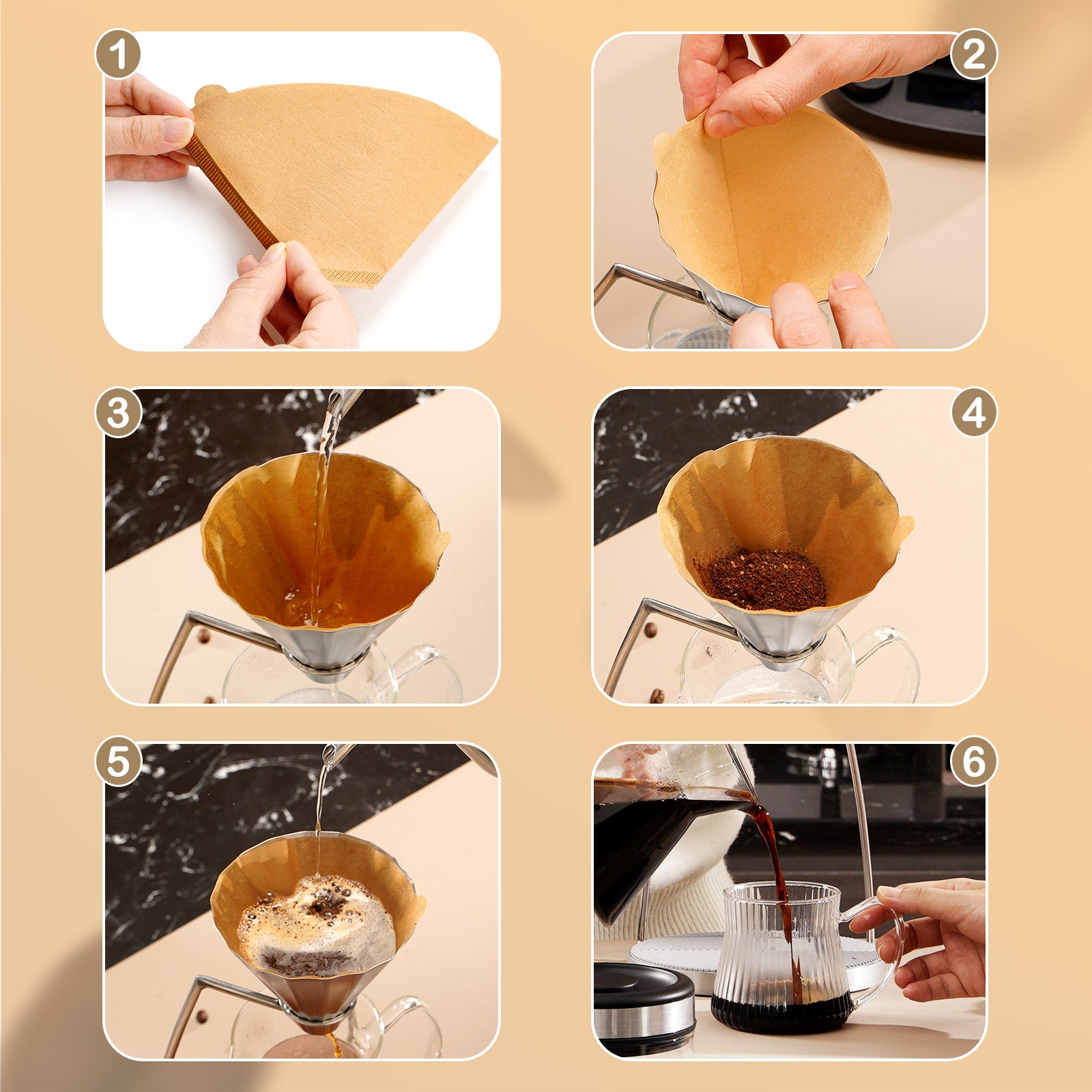 1
2
3
4
5
6