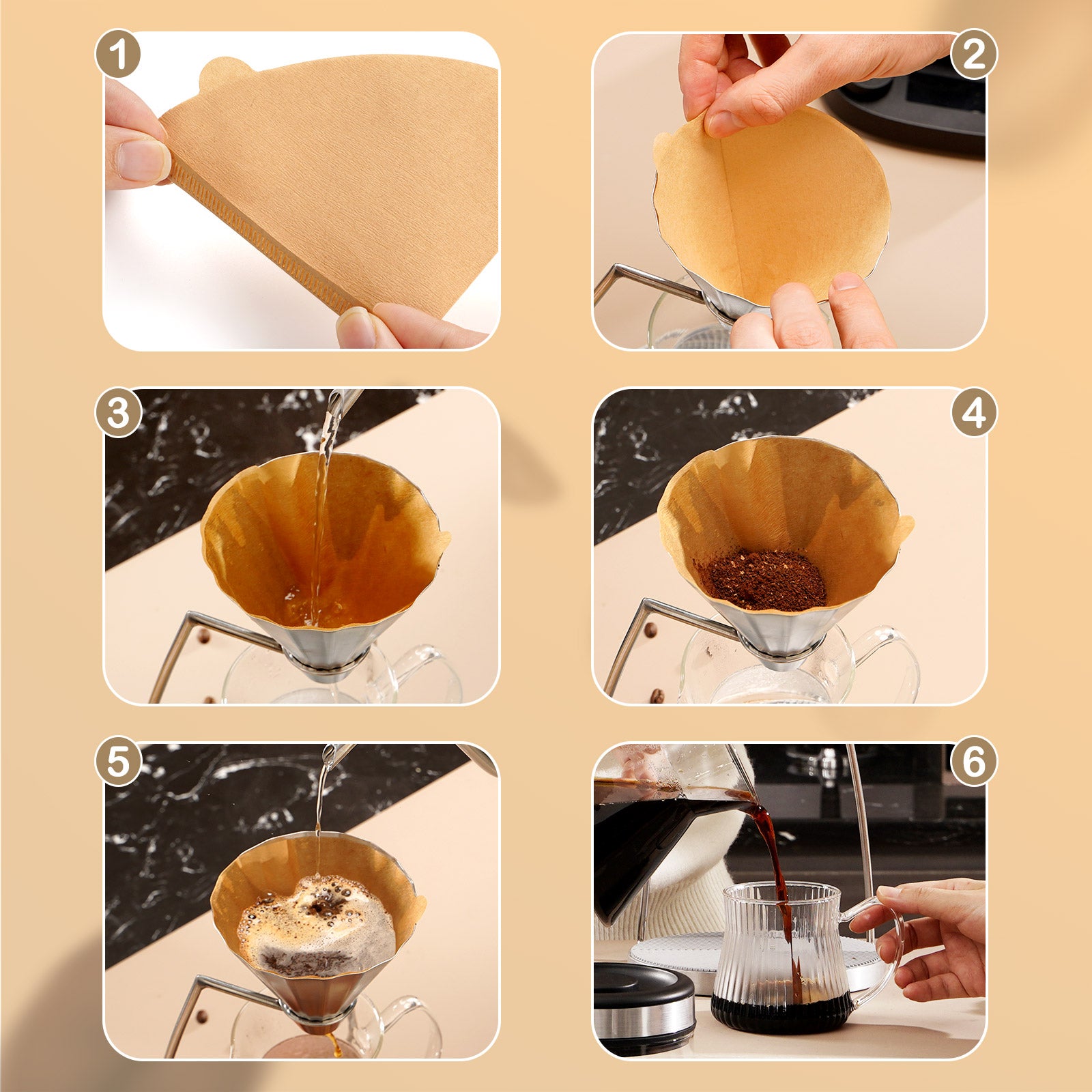 1
2
3
4
5
6